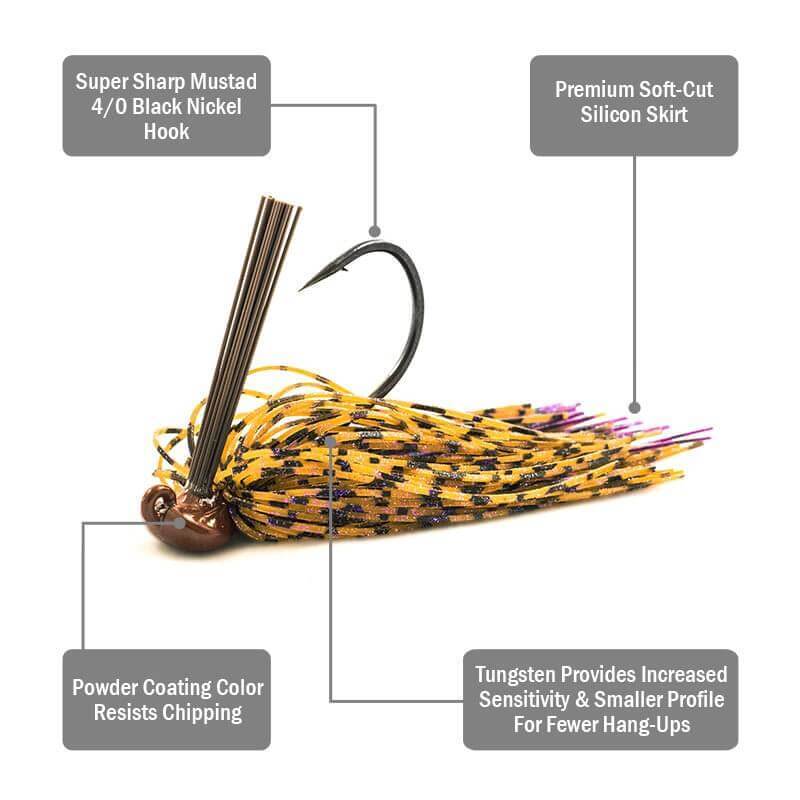 Super Sharp Mustad 4/0 Black Nickel Hook

Premium Soft-Cut Silicon Skirt

Powder Coating Color Resists Chipping

Tungsten Provides Increased Sensitivity & Smaller Profile For Fewer Hang-Ups